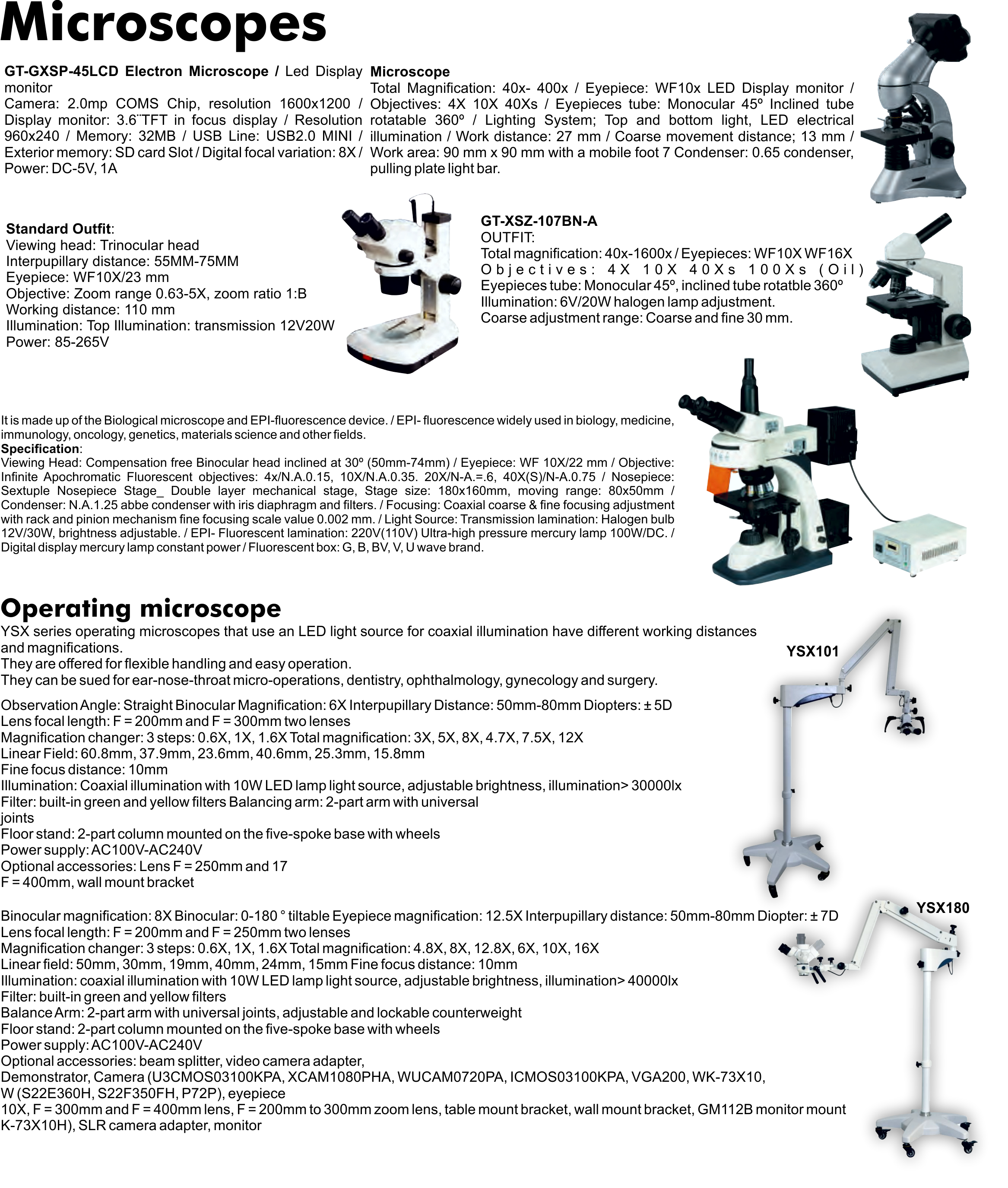 Microscopes

GT-GXSP-45LCD Electron Microscope / Led Display monitor
Camera: 2.0mp COMS Chip, resolution 1600x1200 / Display monitor: 3.6¨TFT in focus display / Resolution 960x240 / Memory: 32MB / USB Line: USB2.0 MINI / Exterior memory: SD card Slot / Digital focal variation: 8X / Power: DC-5V, 1A

Microscope
Total Magnification: 40x- 400x / Eyepiece: WF10x LED Display monitor / Objectives: 4X 10X 40Xs / Eyepieces tube: Monocular 45º Inclined tube rotatable 360º / Lighting System; Top and bottom light, LED electrical illumination / Work distance: 27 mm / Coarse movement distance; 13 mm / Work area: 90 mm x 90 mm with a mobile foot 7 Condenser: 0.65 condenser, pulling plate light bar.

Standard Outfit:
Viewing head: Trinocular head
Interpupillary distance: 55MM-75MM
Eyepiece: WF10X/23 mm
Objective: Zoom range 0.63-5X, zoom ratio 1:B
Working distance: 110 mm
Illumination: Top Illumination: transmission 12V20W
Power: 85-265V

GT-XSZ-107BN-A
OUTFIT:
Total magnification: 40x-1600x / Eyepieces: WF10X WF16X
Objectives: 4X 10X 40Xs 100Xs (Oil)
Eyepieces tube: Monocular 45º, inclined tube rotatble 360º
Illumination: 6V/20W halogen lamp adjustment.
Coarse adjustment range: Coarse and fine 30 mm.

It is made up of the Biological microscope and EPI-fluorescence device. / EPI- fluorescence widely used in biology, medicine, immunology, oncology, genetics, materials science and other fields.
Specification:
Viewing Head: Compensation free Binocular head inclined at 30º (50mm-74mm) / Eyepiece: WF 10X/22 mm / Objective: Infinite Apochromatic Fluorescent objectives: 4x/N.A.0.15, 10X/N.A.0.35. 20X/N-A.=.6, 40X(S)/N-A.0.75 / Nosepiece: Sextuple Nosepiece Stage_ Double layer mechanical stage, Stage size: 180x160mm, moving range: 80x50mm / Condenser: N.A.1.25 abbe condenser with iris diaphragm and filters. / Focusing: Coaxial coarse & fine focusing adjustment with rack and pinion mechanism fine focusing scale value 0.002 mm. / Light Source: Transmission lamination: Halogen bulb 12V/30W, brightness adjustable. / EPI- Fluorescent lamination: 220V(110V) Ultra-high pressure mercury lamp 100W/DC. / Digital display mercury lamp constant power / Fluorescent box: G, B, BV, V, U wave brand.

Operating microscope
YSX series operating microscopes that use an LED light source for coaxial illumination have different working distances and magnifications.
They are offered for flexible handling and easy operation.
They can be sued for ear-nose-throat micro-operations, dentistry, ophthalmology, gynecology and surgery.

YSX101

Observation Angle: Straight Binocular Magnification: 6X Interpupillary Distance: 50mm-80mm Diopters: ± 5D
Lens focal length: F = 200mm and F = 300mm two lenses
Magnification changer: 3 steps: 0.6X, 1X, 1.6X Total magnification: 3X, 5X, 8X, 4.7X, 7.5X, 12X
Linear Field: 60.8mm, 37.9mm, 23.6mm, 40.6mm, 25.3mm, 15.8mm
Fine focus distance: 10mm
Illumination: Coaxial illumination with 10W LED lamp light source, adjustable brightness, illumination> 30000lx
Filter: built-in green and yellow filters Balancing arm: 2-part arm with universal joints
Floor stand: 2-part column mounted on the five-spoke base with wheels
Power supply: AC100V-AC240V
Optional accessories: Lens F = 250mm and 17 F = 400mm, wall mount bracket

YSX180

Binocular magnification: 8X Binocular: 0-180 ° tiltable Eyepiece magnification: 12.5X Interpupillary distance: 50mm-80mm Diopter: ± 7D
Lens focal length: F = 200mm and F = 250mm two lenses
Magnification changer: 3 steps: 0.6X, 1X, 1.6X Total magnification: 4.8X, 8X, 12.8X, 6X, 10X, 16X
Linear field: 50mm, 30mm, 19mm, 40mm, 24mm, 15mm Fine focus distance: 10mm
Illumination: coaxial illumination with 10W LED lamp light source, adjustable brightness, illumination> 40000lx
Filter: built-in green and yellow filters
Balance Arm: 2-part arm with universal joints, adjustable and lockable counterweight
Floor stand: 2-part column mounted on the five-spoke base with wheels
Power supply: AC100V-AC240V
Optional accessories: beam splitter, video camera adapter,
Demonstrator, Camera (U3CMOS03100KPA, XCAM1080PHA, WUCAM0720PA, ICMOS03100KPA, VGA200, WK-73X10, W (S22E360H, S22F350FH, P72P), eyepiece
10X, F = 300mm and F = 400mm lens, F = 200mm to 300mm zoom lens, table mount bracket, wall mount bracket, GM112B monitor mount
K-73X10H), SLR camera adapter, monitor